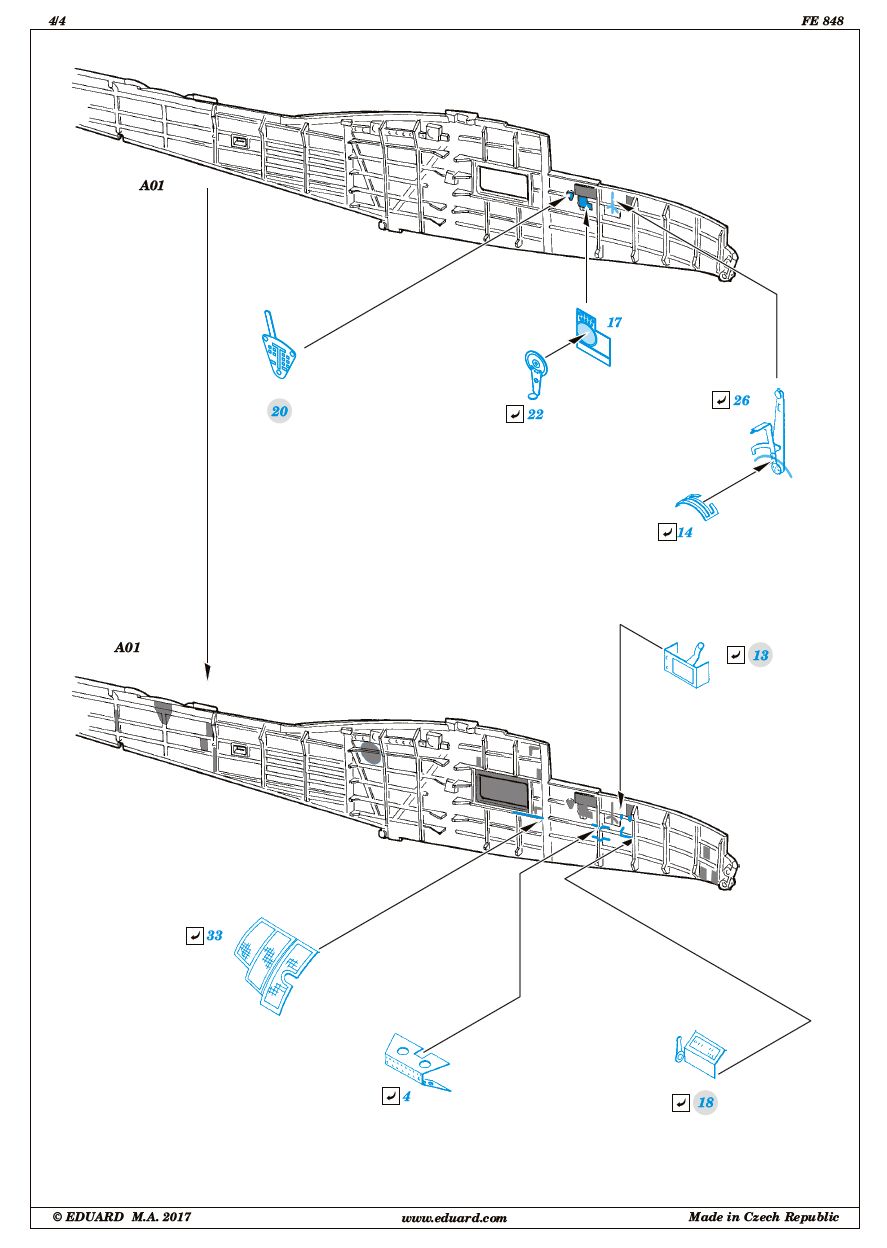 4/4

FE 848

A01

17

20

22

26

14

A01

13

33

4

18

© EDUARD M.A. 2017

www.eduard.com

Made in Czech Republic