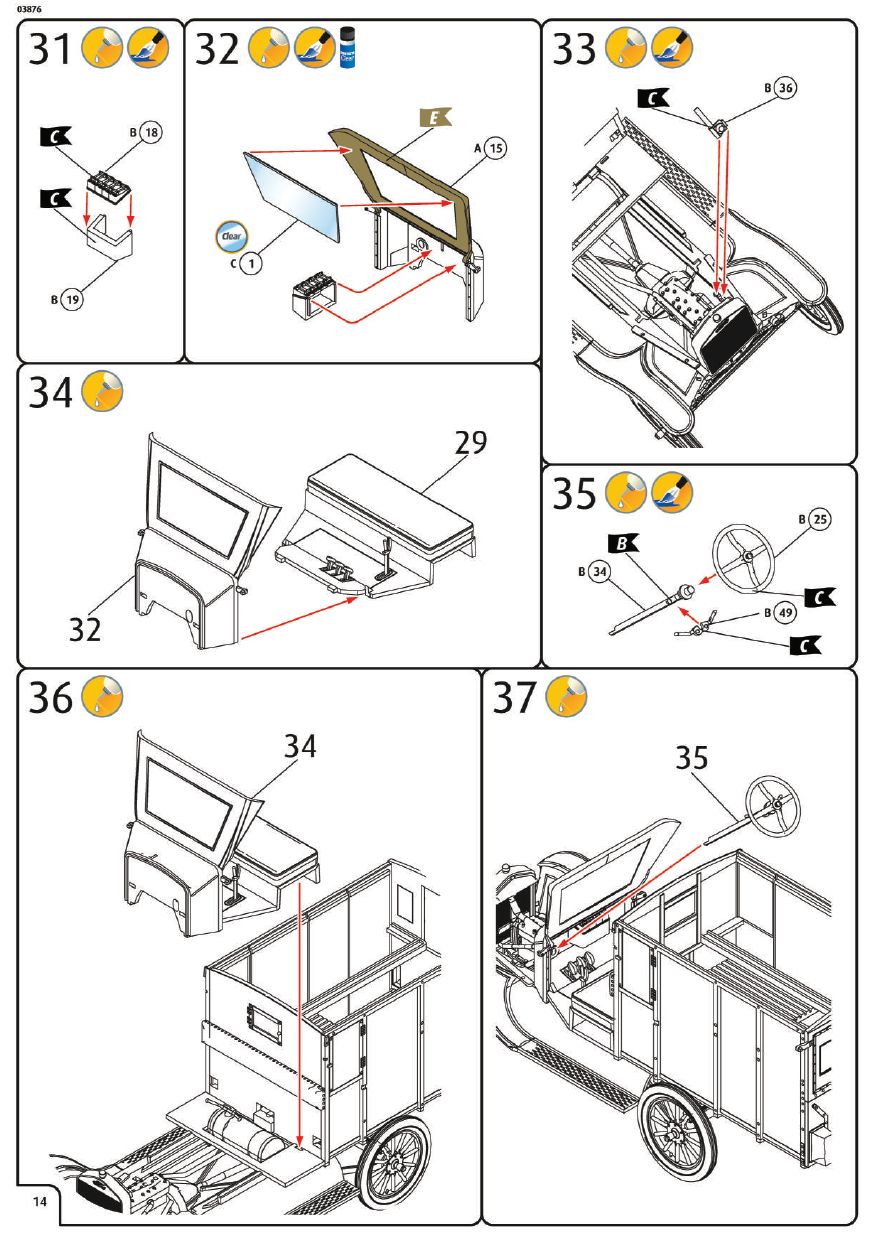 03876

31
C
B 18
C
B 19

32
E
A 15
Clear
C 1

33
C
B 36

34
29
32

35
B 25
B
B 34
C
B 49
C

36
34

37
35

14