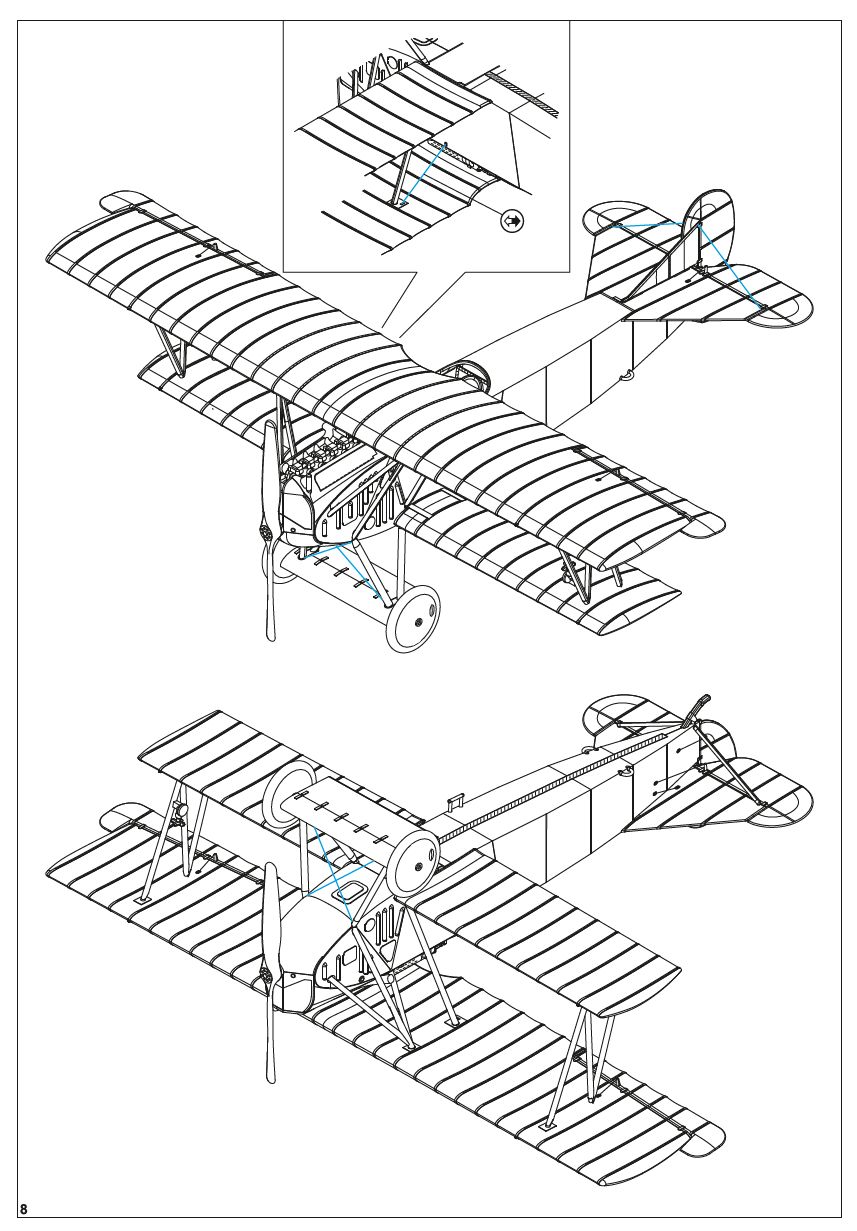 8