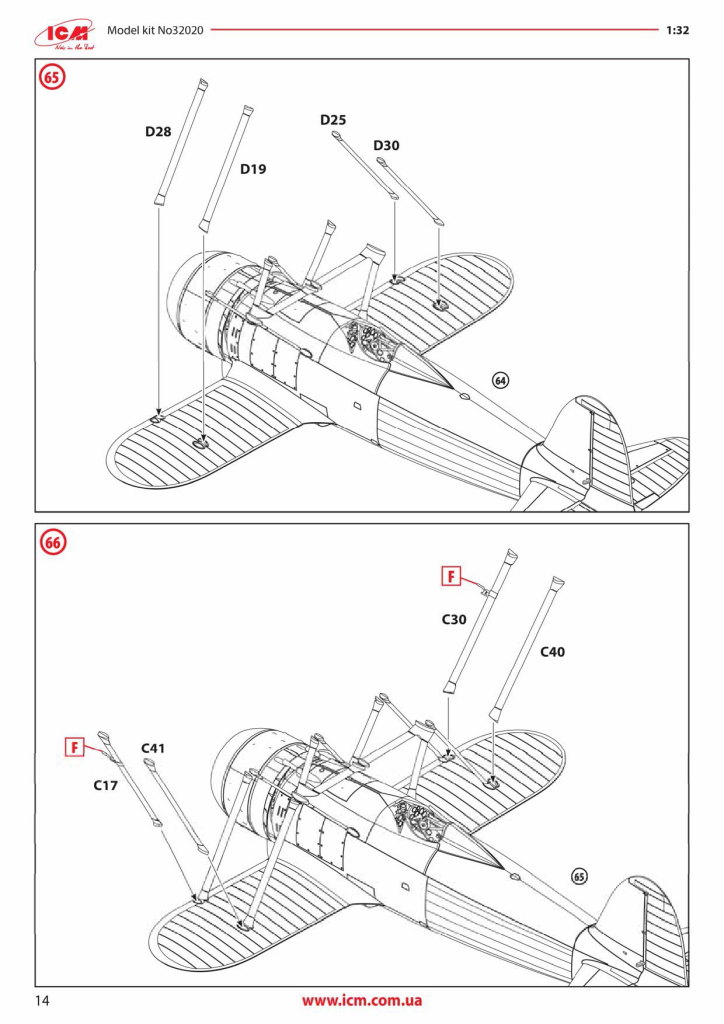 ICM
Model kit No32020
1:32

65
D28
D19
D25
D30
64

66
F
C30
C40
F
C41
C17
65

14
www.icm.com.ua