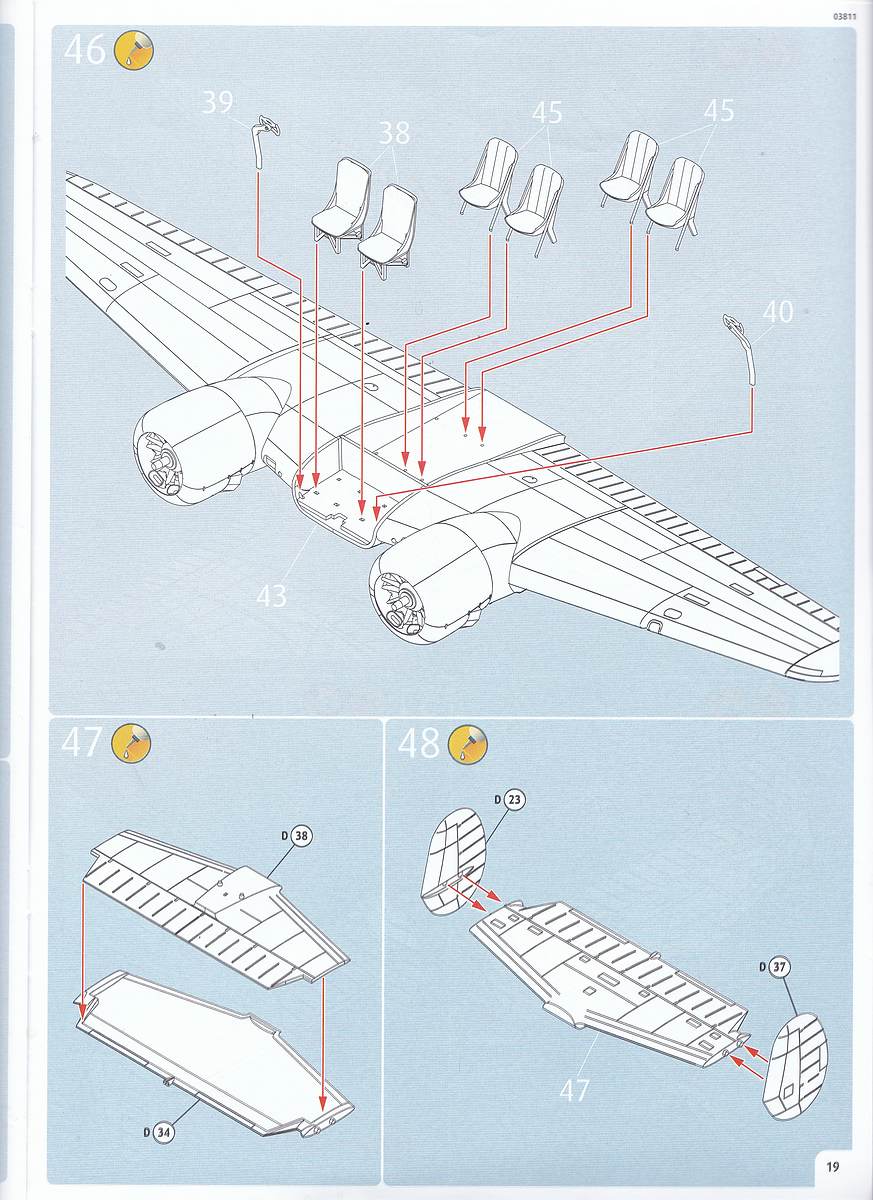 03811

46

39

38

45

45

40

43

47

D 38

D 34

48

D 23

D 37

47

19