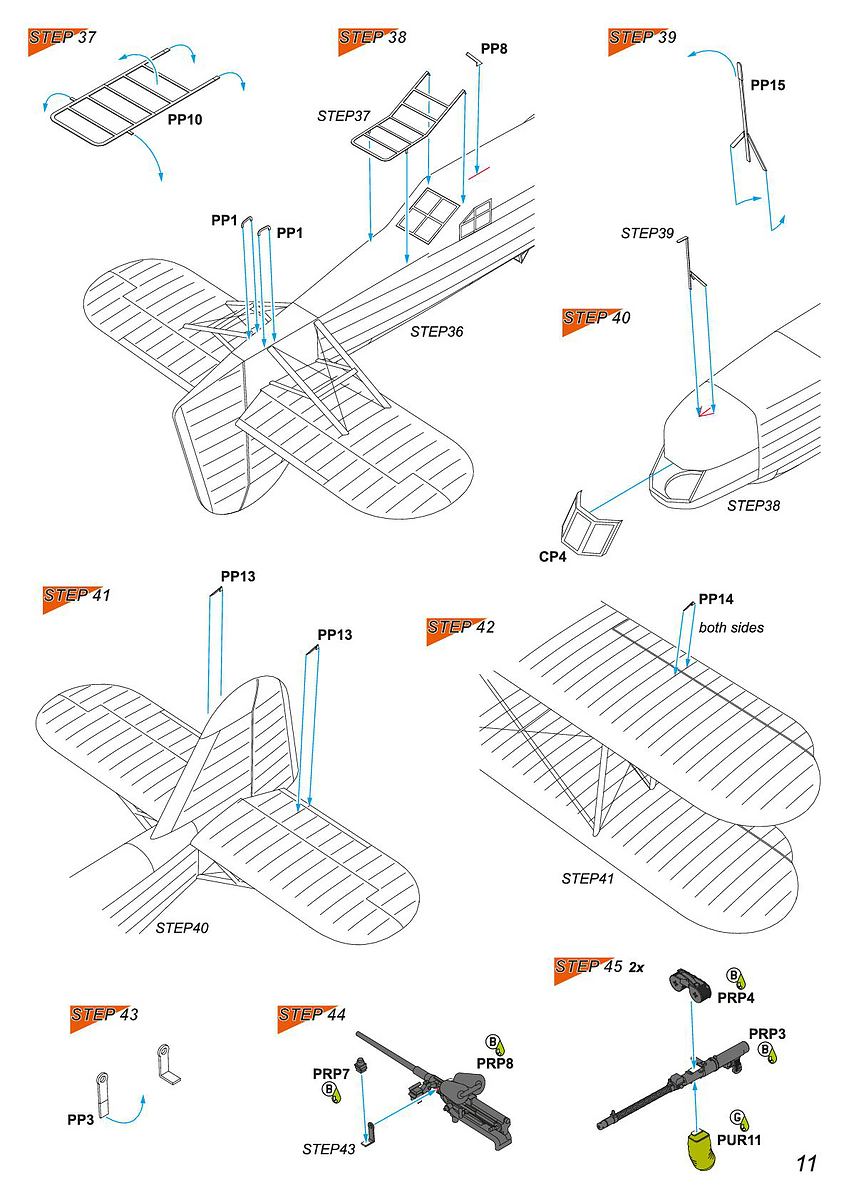 STEP 37

PP10

STEP 38

PP8

STEP37

PP1

PP1

STEP36

STEP 39

PP15

STEP39

STEP 40

STEP38

CP4

STEP 41

PP13

PP13

STEP40

STEP 42

PP14

both sides

STEP41

STEP 43

PP3

STEP 44

PRP7

B

B

PRP8

STEP43

STEP 45 2x

B

PRP4

PRP3

B

G

PUR11

11