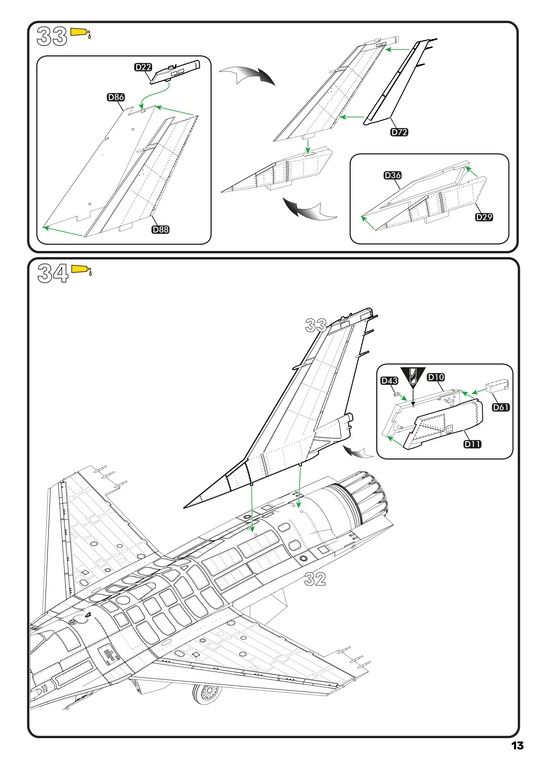 33

D22
D86
D88
D72
D36
D29

34

33
D43
D10
D61
D11
32

13